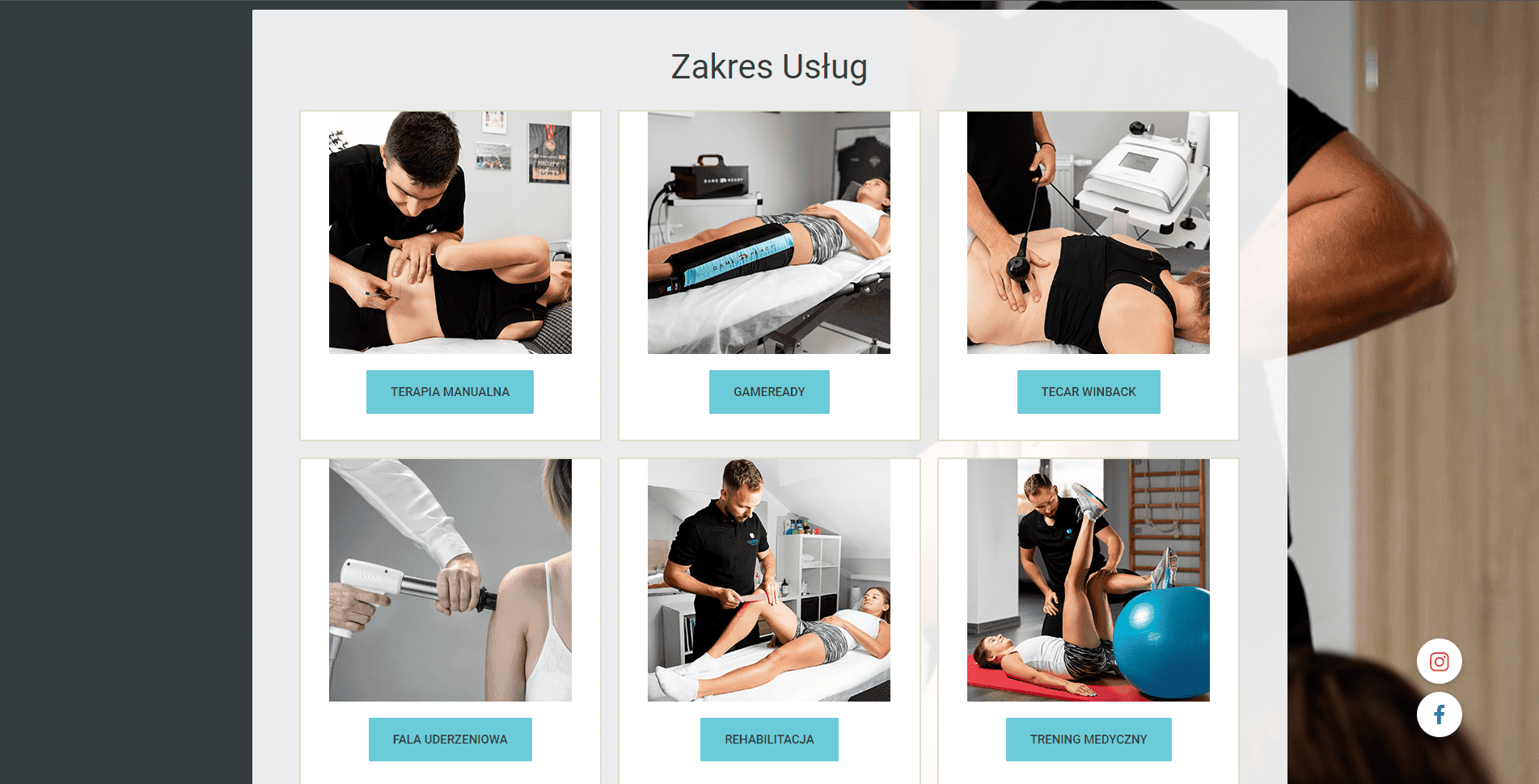 Zakres Usług

TERAPIA MANUALNA

GAMEREADY

TECAR WINBACK

FALA UDERZENIOWA

REHABILITACJA

TRENING MEDYCZNY